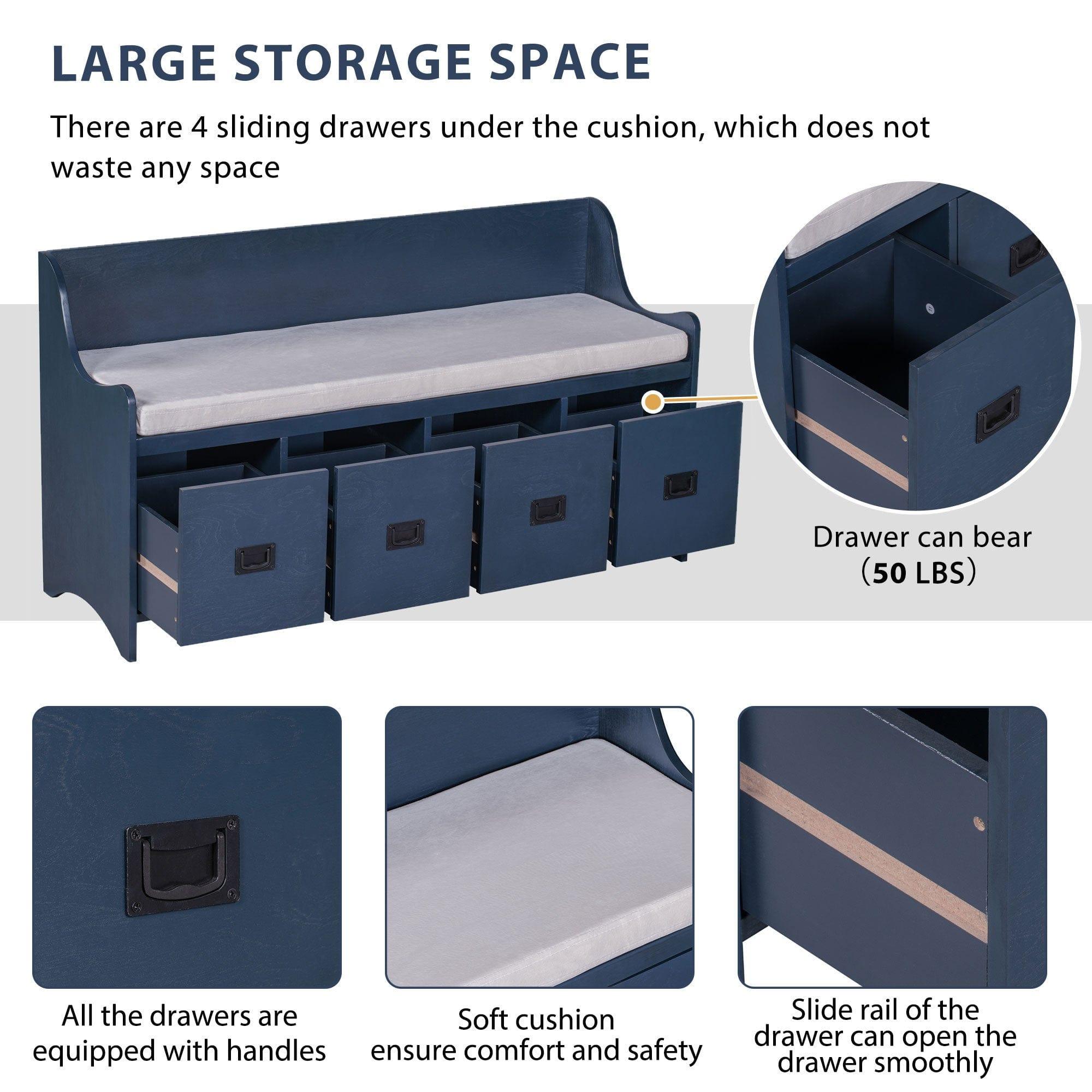 LARGE STORAGE SPACE

There are 4 sliding drawers under the cushion, which does not waste any space

Drawer can bear （50 LBS）

All the drawers are equipped with handles

Soft cushion ensure comfort and safety

Slide rail of the drawer can open the drawer smoothly