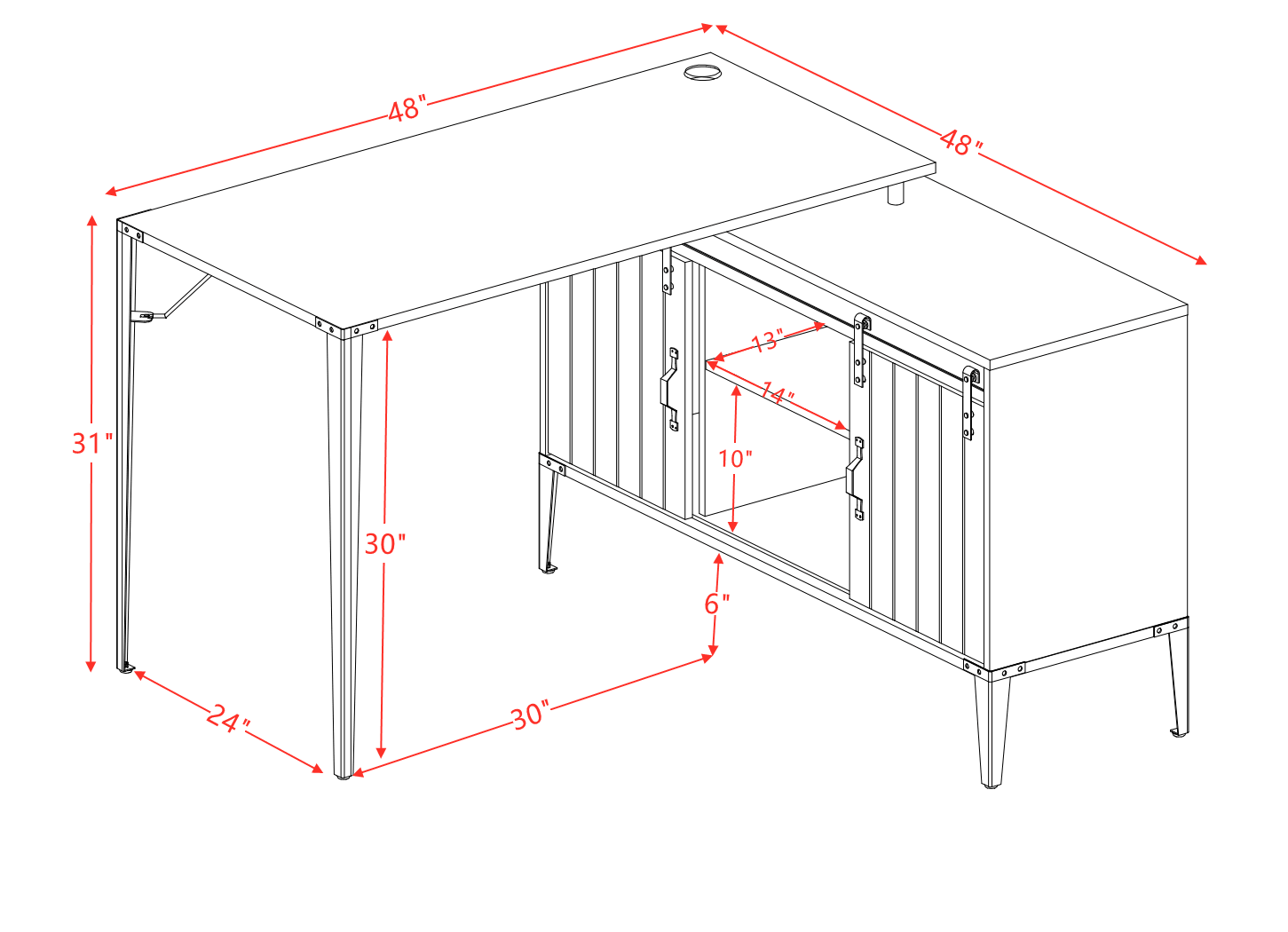 48"
48"
31"
13"
14"
10"
30"
6"
24"
30"