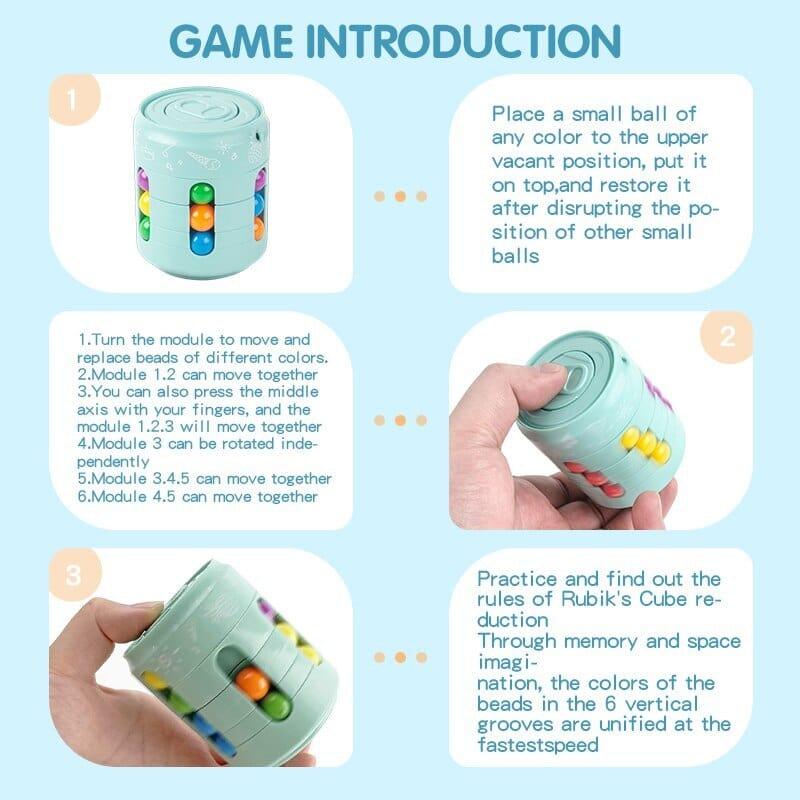 GAME INTRODUCTION

1

Place a small ball of any color to the upper vacant position, put it on top,and restore it after disrupting the position of other small balls

1.Turn the module to move and replace beads of different colors.
2.Module 1.2 can move together
3.You can also press the middle axis with your fingers, and the module 1.2.3 will move together
4.Module 3 can be rotated independently
5.Module 3.4.5 can move together
6.Module 4.5 can move together

2

3

Practice and find out the rules of Rubik's Cube reduction
Through memory and space imagination, the colors of the beads in the 6 vertical grooves are unified at the fastestspeed