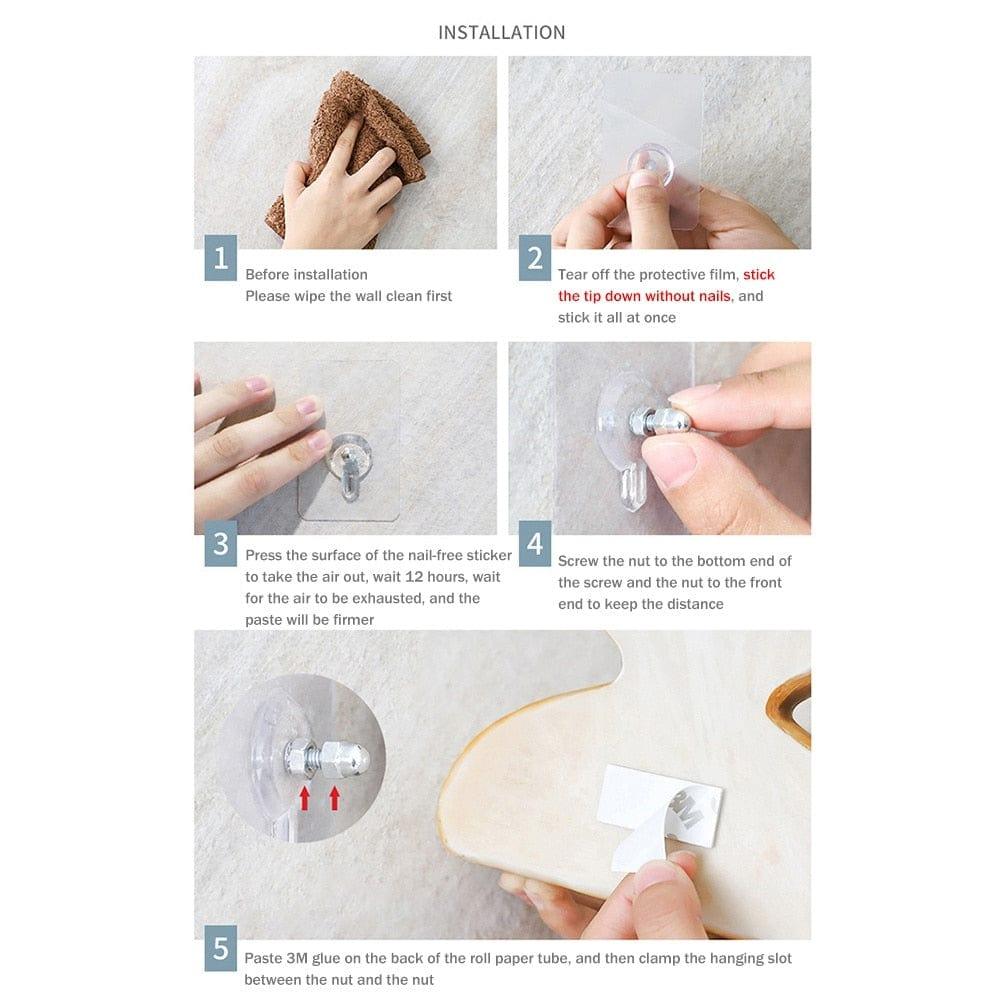 INSTALLATION

1
Before installation
Please wipe the wall clean first

2
Tear off the protective film, stick the tip down without nails, and stick it all at once

3
Press the surface of the nail-free sticker to take the air out, wait 12 hours, wait for the air to be exhausted, and the paste will be firmer

4
Screw the nut to the bottom end of the screw and the nut to the front end to keep the distance

3M

5
Paste 3M glue on the back of the roll paper tube, and then clamp the hanging slot between the nut and the nut